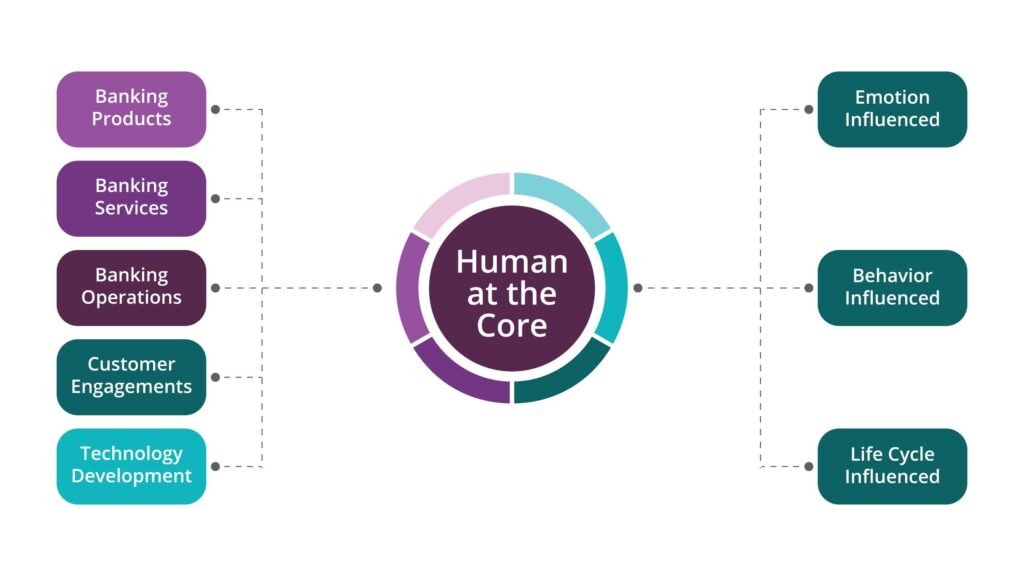 Banking Products

Banking Services

Banking Operations

Customer Engagements

Technology Development

Human at the Core

Emotion Influenced

Behavior Influenced

Life Cycle Influenced